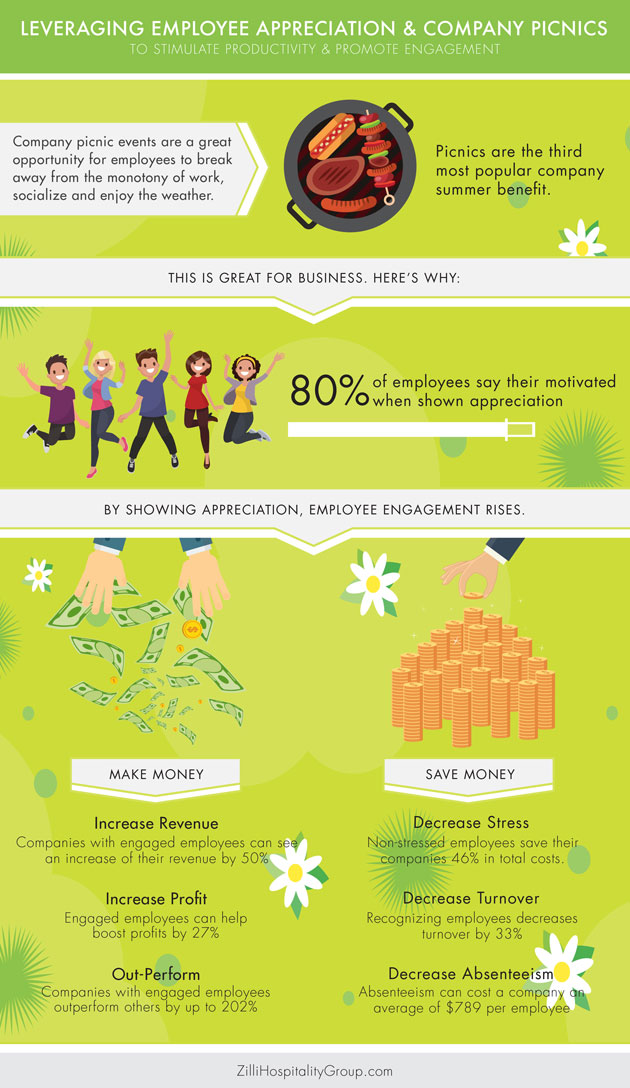 LEVERAGING EMPLOYEE APPRECIATION & COMPANY PICNICS
TO STIMULATE PRODUCTIVITY & PROMOTE ENGAGEMENT

Company picnic events are a great opportunity for employees to break away from the monotony of work, socialize and enjoy the weather.

Picnics are the third most popular company summer benefit.

THIS IS GREAT FOR BUSINESS. HERE'S WHY:

80% of employees say their motivated when shown appreciation

BY SHOWING APPRECIATION, EMPLOYEE ENGAGEMENT RISES.

MAKE MONEY

Increase Revenue
Companies with engaged employees can see an increase of their revenue by 50%

Increase Profit
Engaged employees can help boost profits by 27%

Out-Perform
Companies with engaged employees outperform others by up to 202%

SAVE MONEY

Decrease Stress
Non-stressed employees save their companies 46% in total costs.

Decrease Turnover
Recognizing employees decreases turnover by 33%

Decrease Absenteeism
Absenteeism can cost a company an average of $789 per employee

ZilliHospitalityGroup.com